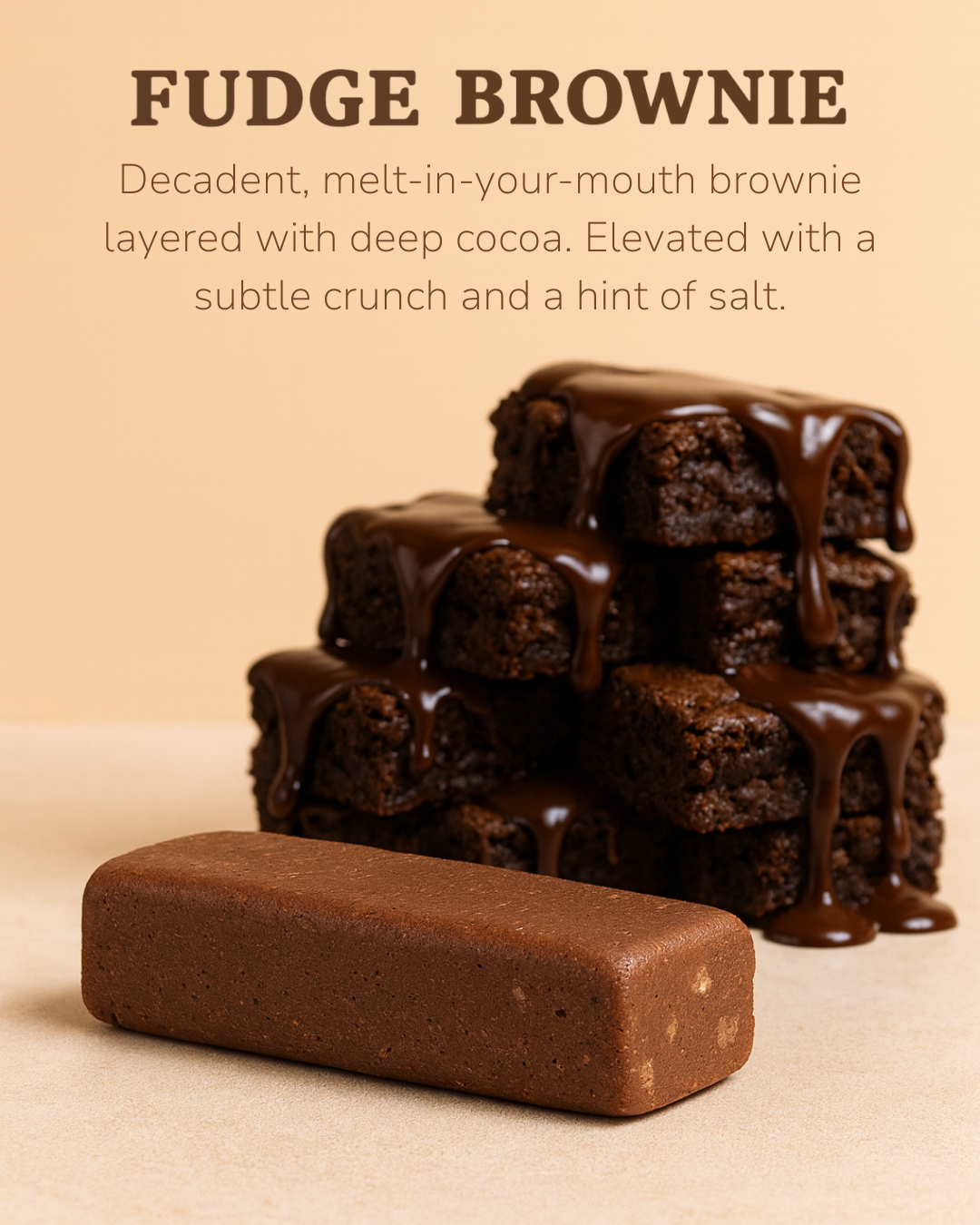 FUDGE BROWNIE

Decadent, melt-in-your-mouth brownie layered with deep cocoa. Elevated with a subtle crunch and a hint of salt.